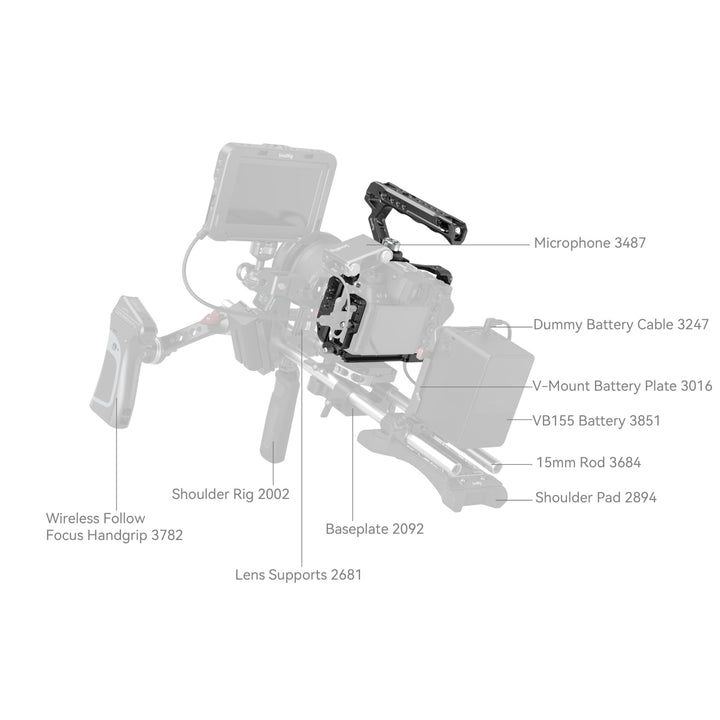 Microphone 3487

Dummy Battery Cable 3247

V-Mount Battery Plate 3016

VB155 Battery 3851

15mm Rod 3684

Shoulder Pad 2894

Shoulder Rig 2002

Wireless Follow Focus Handgrip 3782

Baseplate 2092

Lens Supports 2681